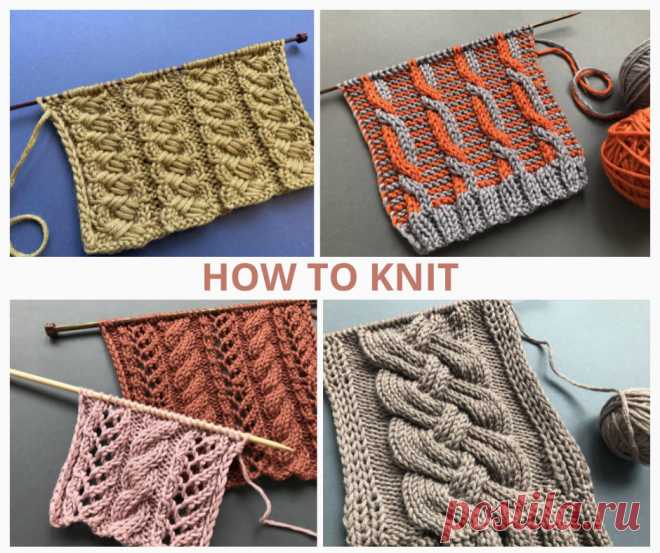 HOW TO KNIT

postila.ru