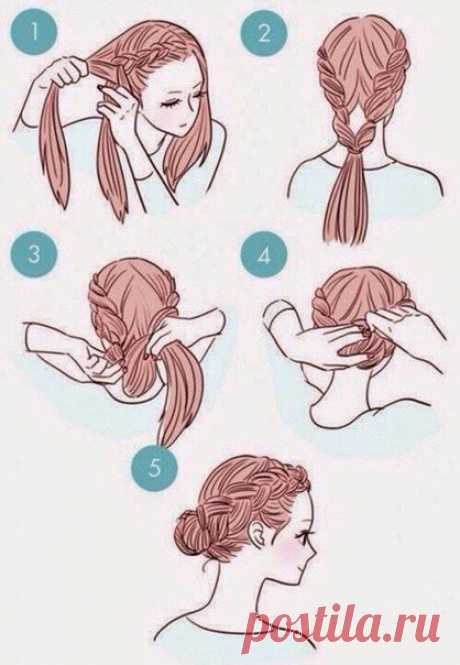 1
2
3
4
5
postila.ru