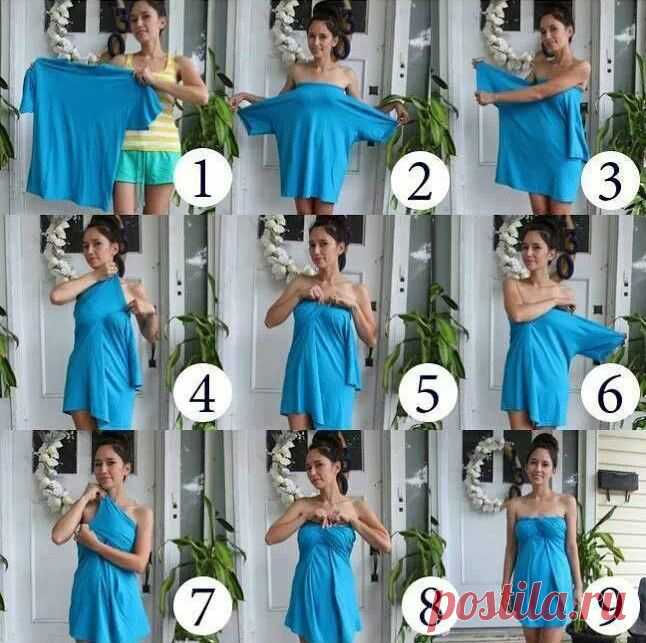 1
2
3
4
5
6
7
8
9
postila.ru