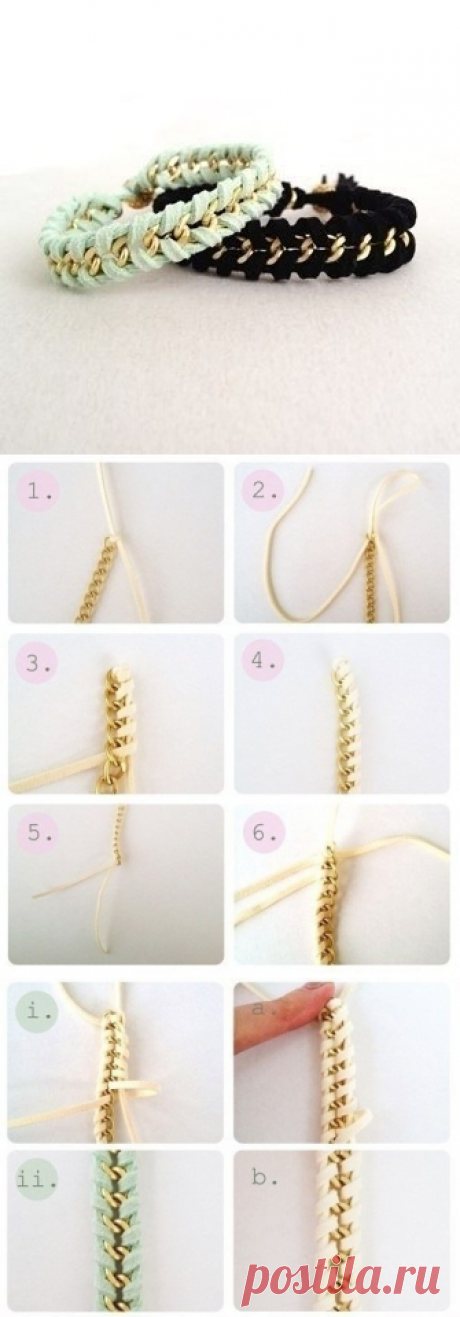 1.

2.

3.

4.

5.

6.

i.

a.

ii.

b.

postila.ru