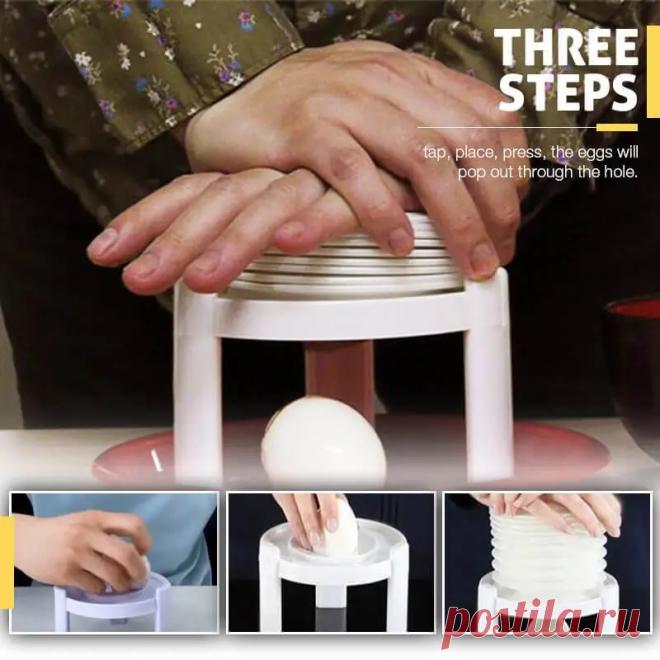 THREE STEPS

tap, place, press, the eggs will pop out through the hole.

postila.ru