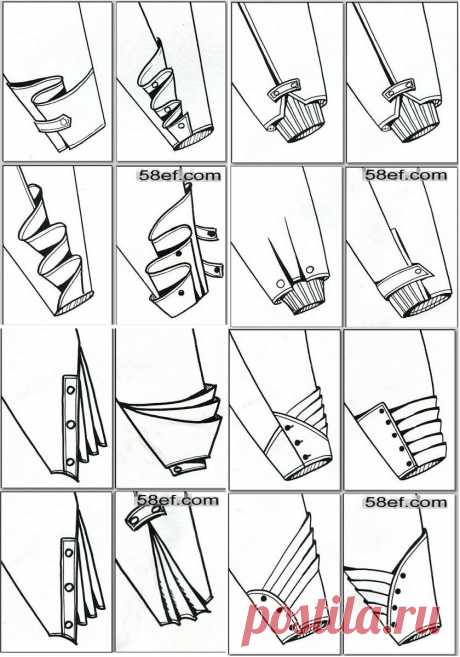 58ef.com
58ef.com
58ef.com
58ef.com
postila.ru