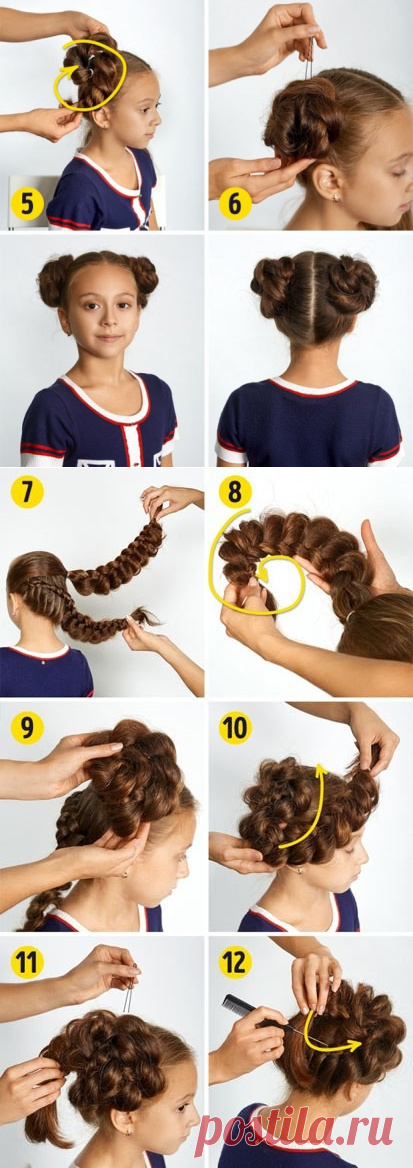 5

6

7

8

9

10

11

12

postila.ru