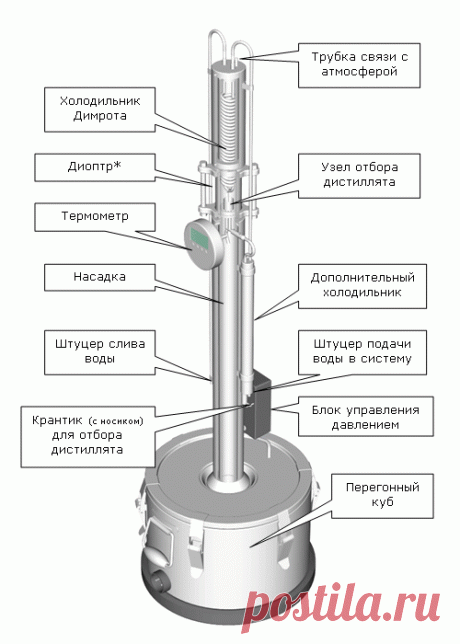 Трубка связи с атмосферой

Холодильник Димрота

Диоптр*

Узел отбора дистиллята

Термометр

Насадка

Дополнительный холодильник

Штуцер слива воды

Штуцер подачи воды в систему

Крантик (с носиком) для отбора дистиллята

Блок управления давлением

Перегонный куб

postila.ru