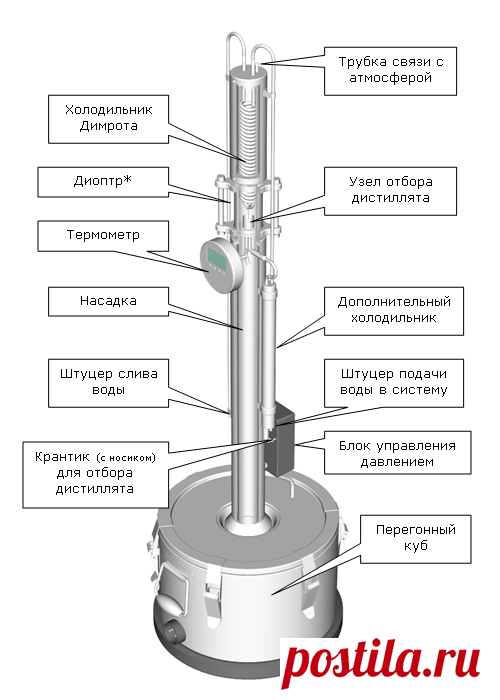 Трубка связи с атмосферой

Холодильник Димрота

Диоптр*

Узел отбора дистиллята

Термометр

Насадка

Дополнительный холодильник

Штуцер слива воды

Штуцер подачи воды в систему

Крантик (с носиком) для отбора дистиллята

Блок управления давлением

Перегонный куб

postila.ru