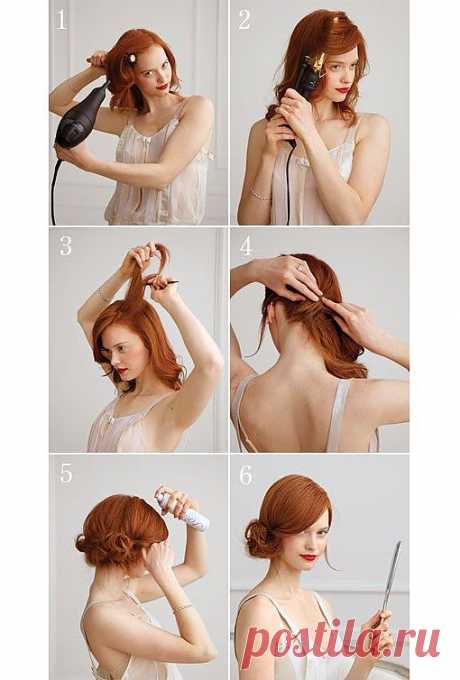 1
2
3
4
5
6
postila.ru