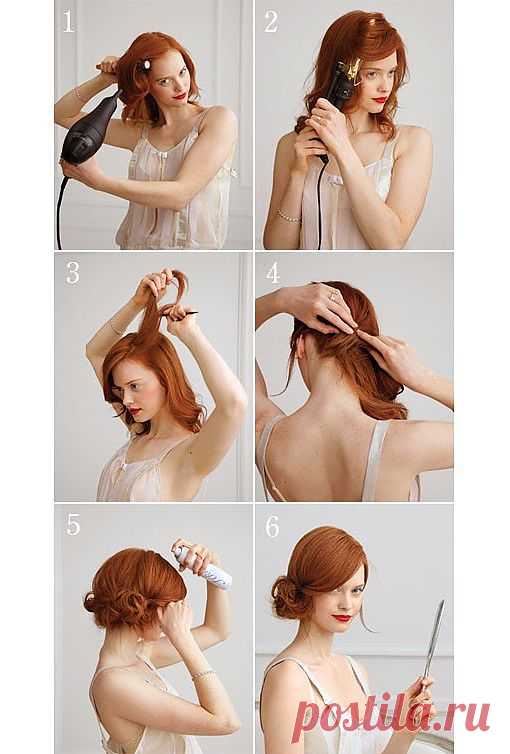 1

2

3

4

5

6

postila.ru