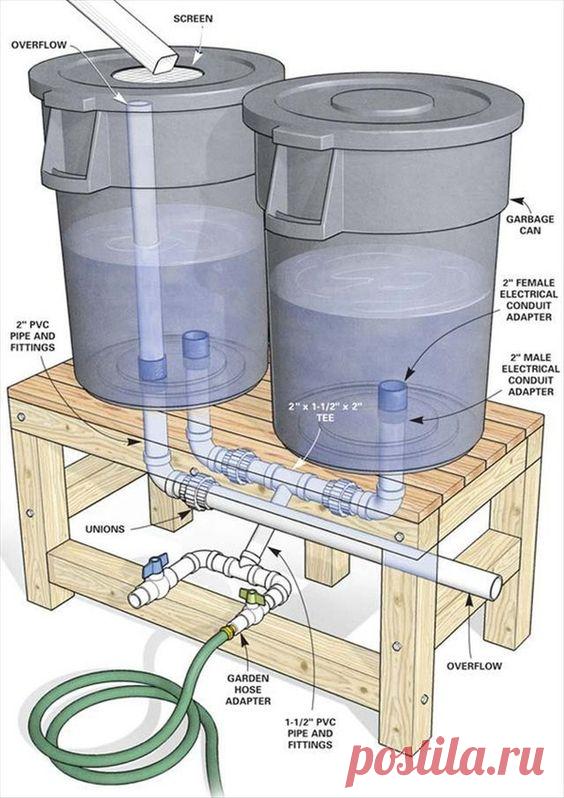 SCREEN

OVERFLOW

GARBAGE CAN

2" FEMALE ELECTRICAL CONDUIT ADAPTER

2" PVC PIPE AND FITTINGS

2" MALE ELECTRICAL CONDUIT ADAPTER

2" x 1-1/2" x 2" TEE

UNIONS

OVERFLOW

GARDEN HOSE ADAPTER

1-1/2" PVC PIPE AND FITTINGS

postila.ru