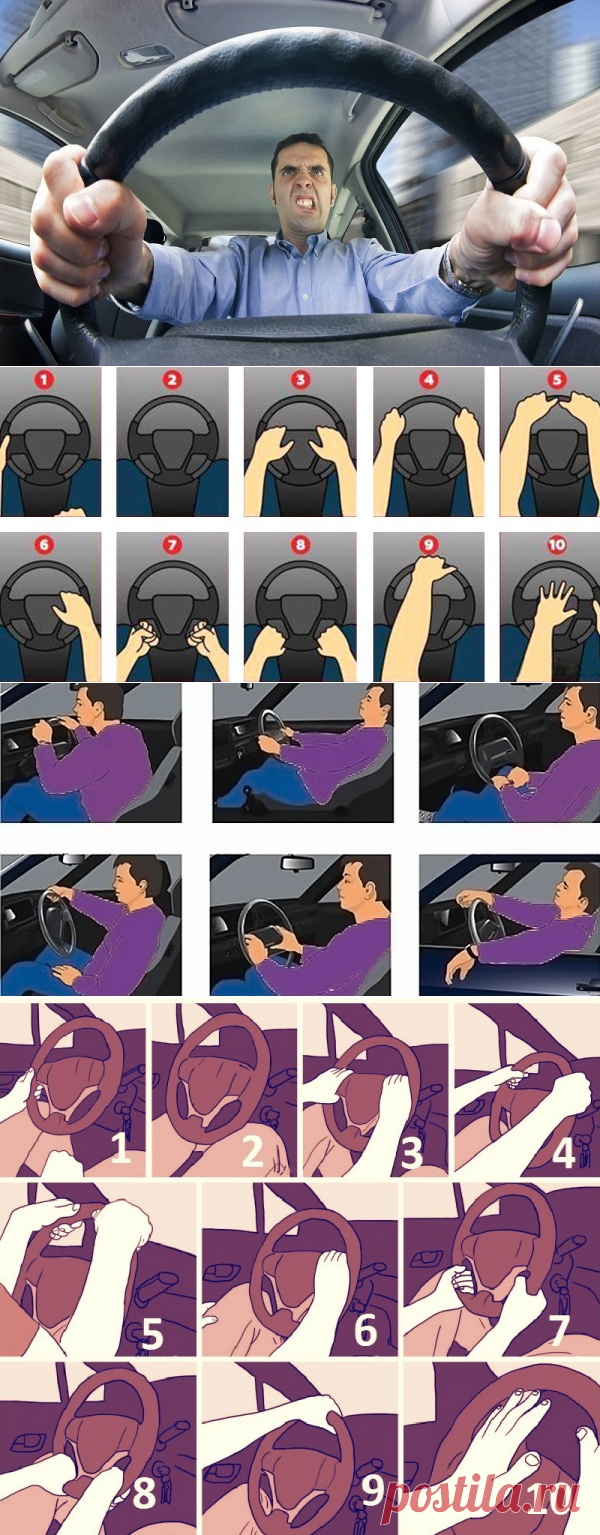 1
2
3
4
5
6
7
8
9
10

1
2
3
4
5
6
7
8
9
postila.ru