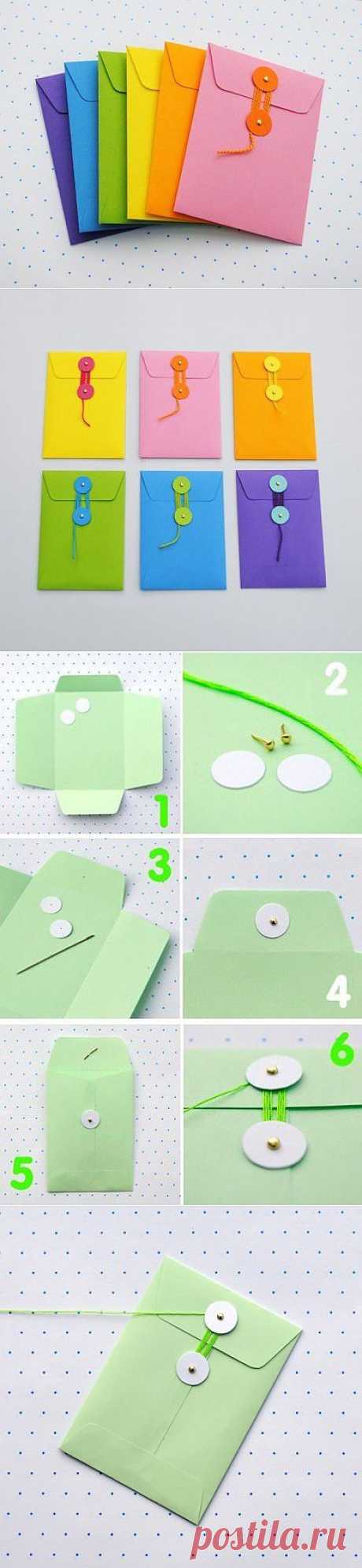 1

2

3

4

5

6

postila.ru