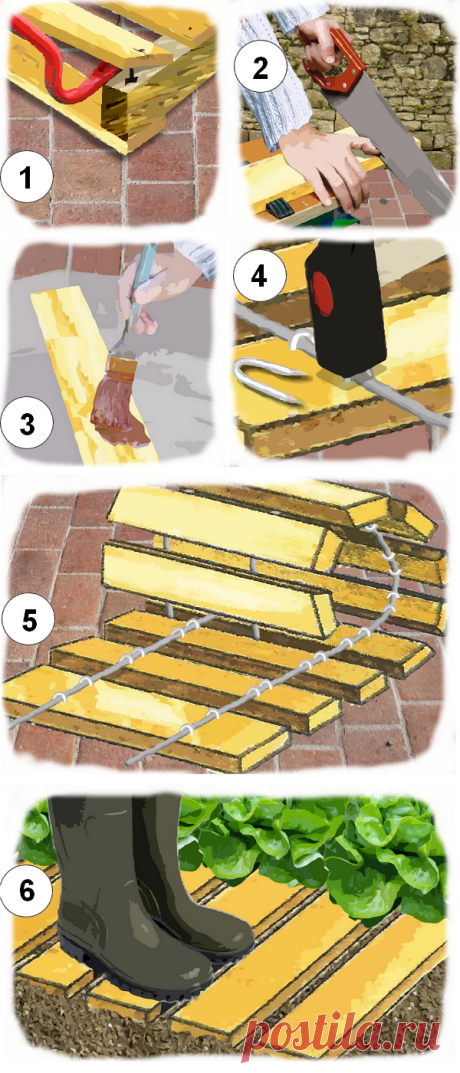 1

2

3

4

5

6

postila.ru