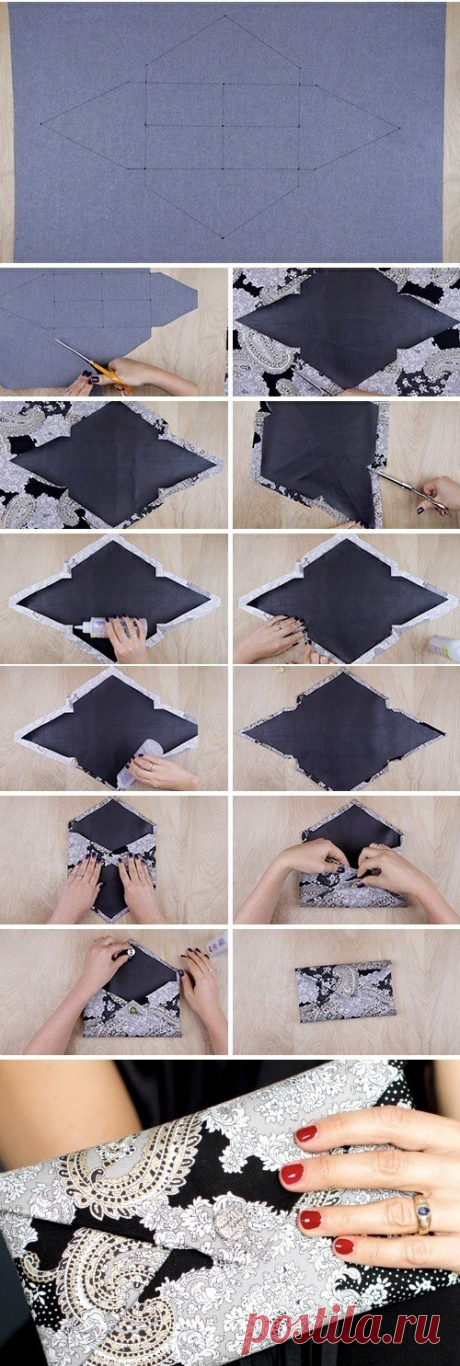 postila.ru