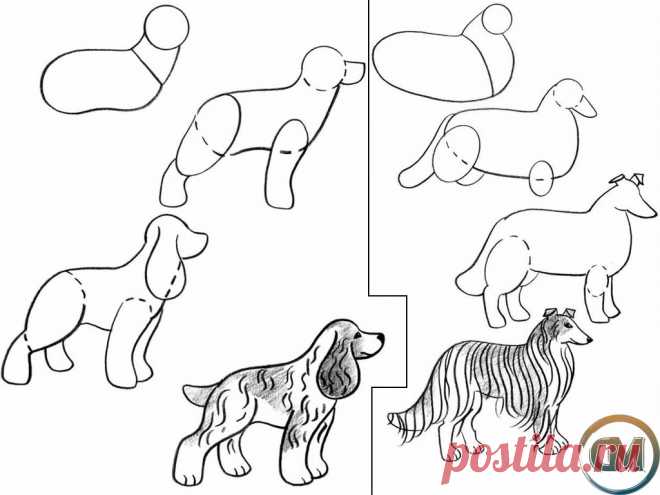 postila.ru