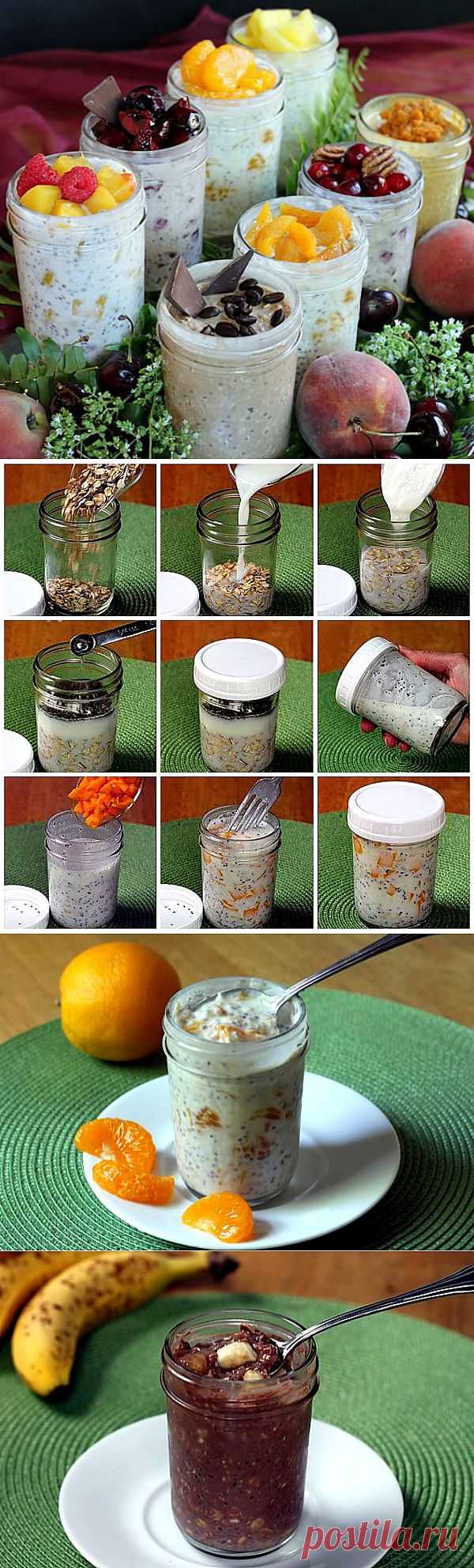 postila.ru