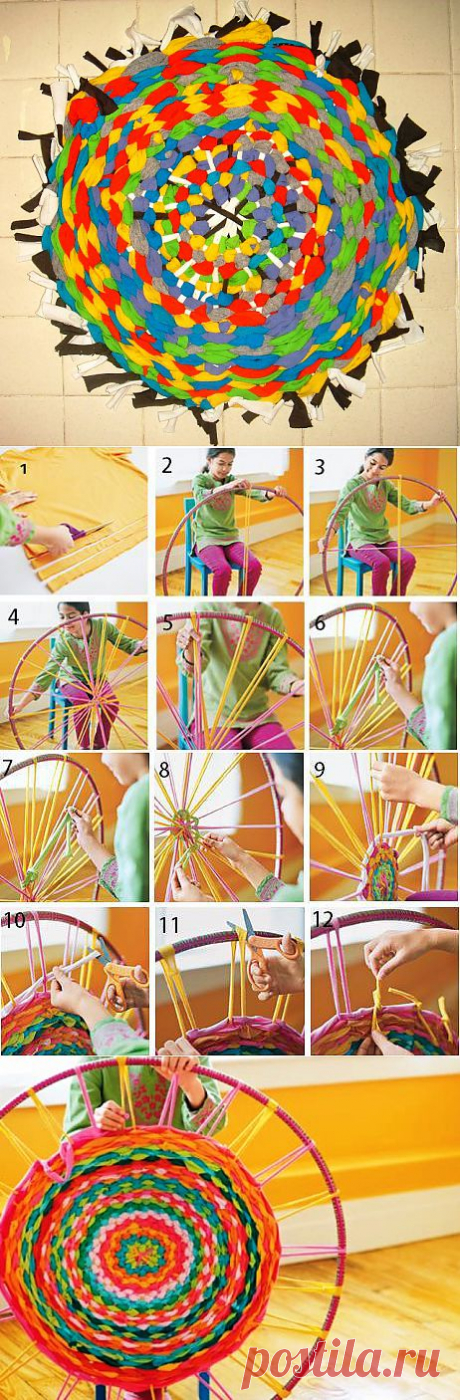 1
2
3
4
5
6
7
8
9
10
11
12
postila.ru