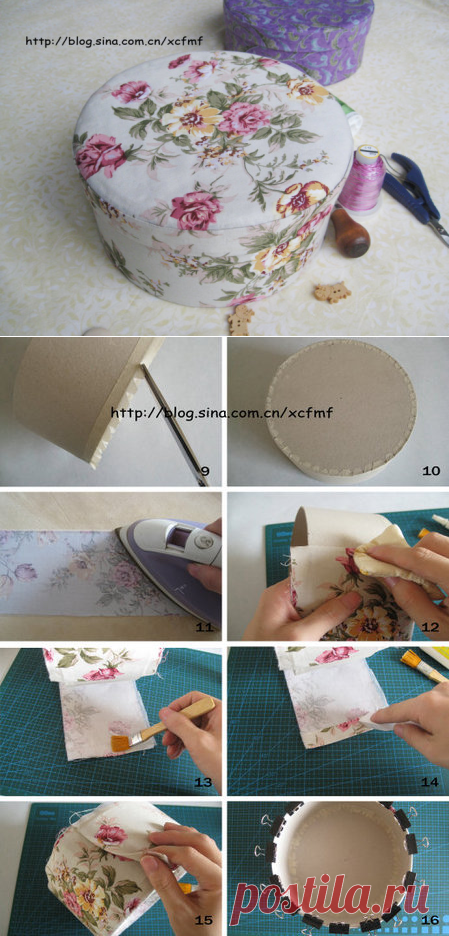 http://blog.sina.com.cn/xcfmf

http://blog.sina.com.cn/xcfmf

9

10

11

12

13

14

15

16

postila.ru