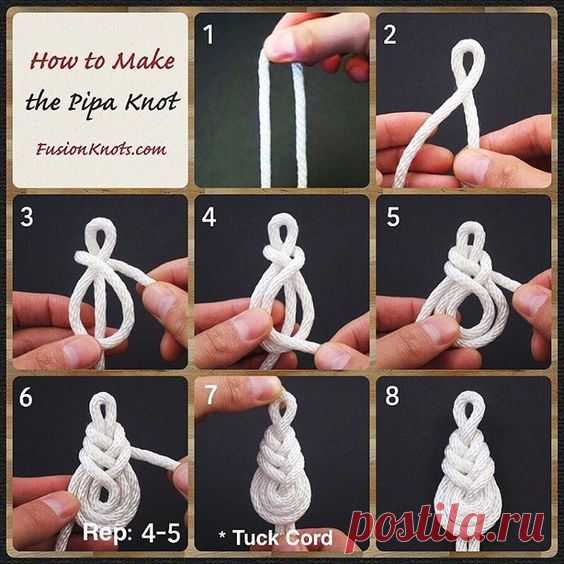 How to Make the Pipa Knot

FusionKnots.com

1

2

3

4

5

6

Rep: 4-5

7

* Tuck Cord

8

postila.ru