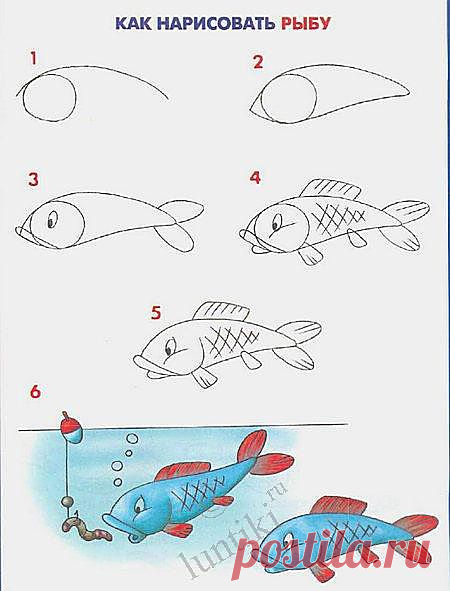 КАК НАРИСОВАТЬ РЫБУ

1

2

3

4

5

6

luntiki.ru

postila.ru