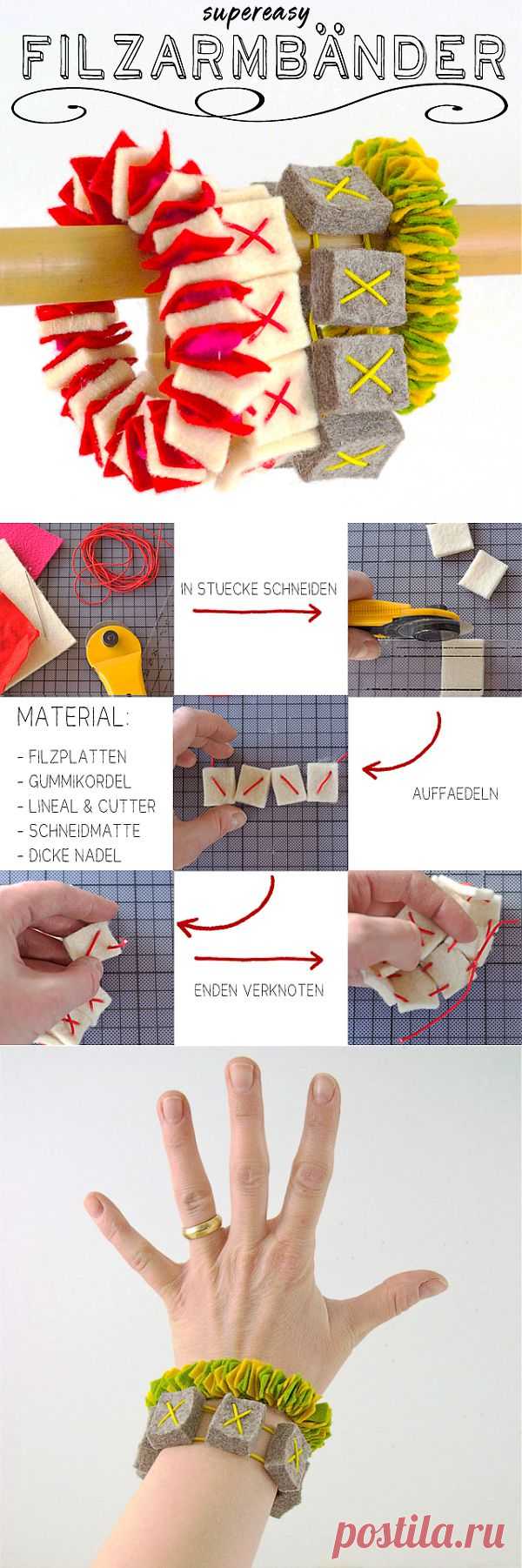 supereasy
FILZARMBÄNDER

IN STUECKE SCHNEIDEN

MATERIAL:
- FILZPLATTEN
- GUMMIKORDEL
- LINEAL & CUTTER
- SCHNEIDMATTE
- DICKE NADEL

AUFFAEDELN

ENDEN VERKNOTEN

postila.ru