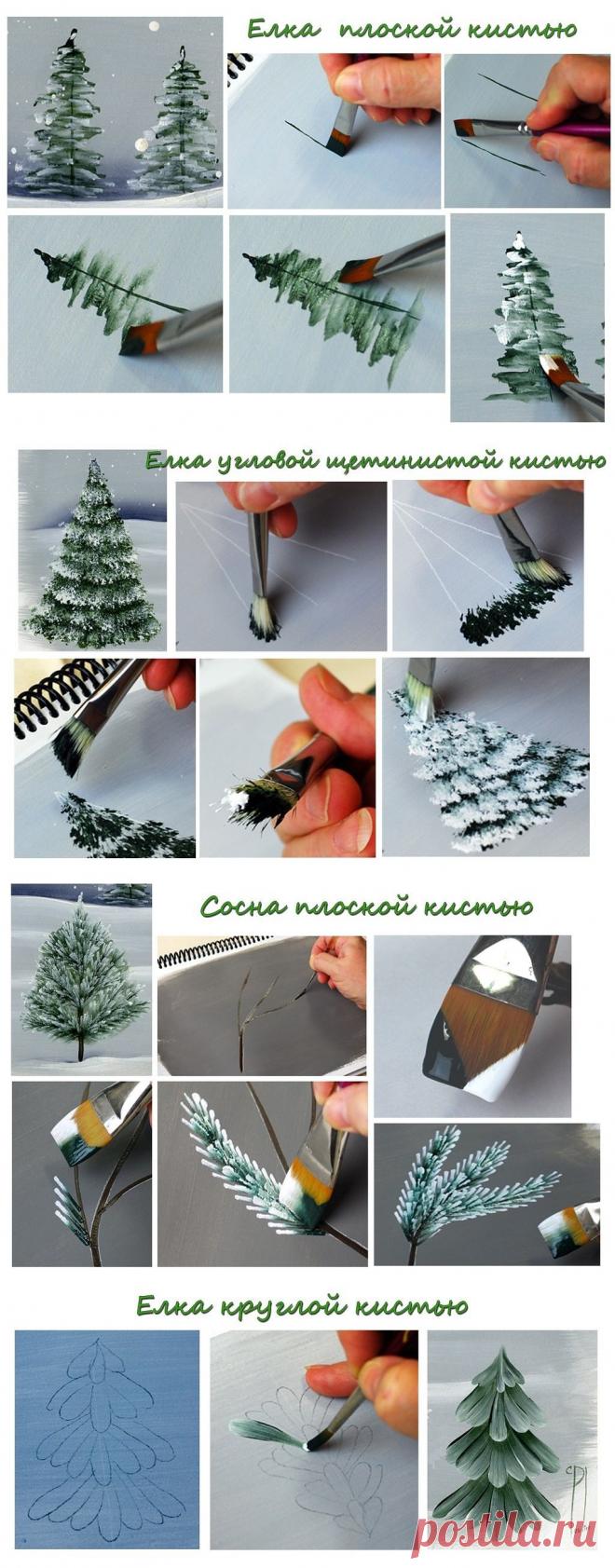 Елка плоской кистью

Елка угловой щетинистой кистью

Сосна плоской кистью

Елка круглой кистью

postila.ru