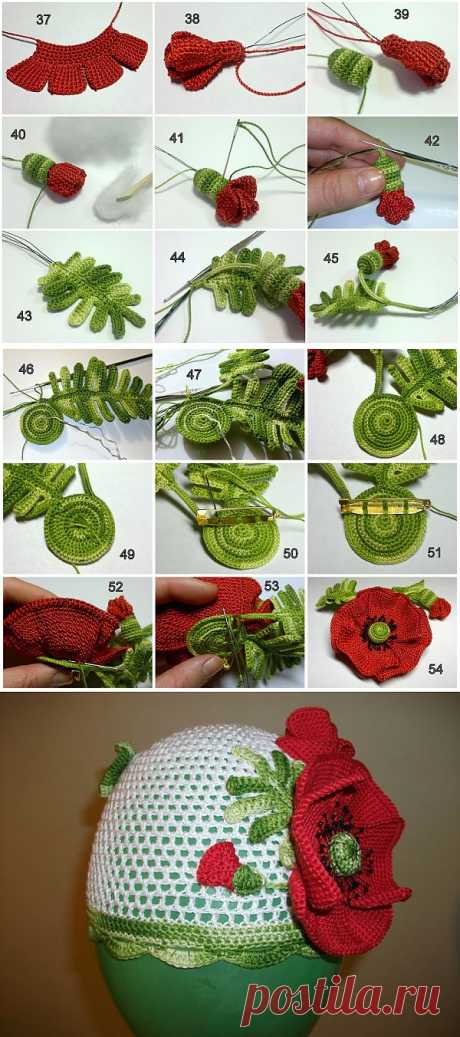 37
38
39
40
41
42
43
44
45
46
47
48
49
50
51
52
53
54
postila.ru