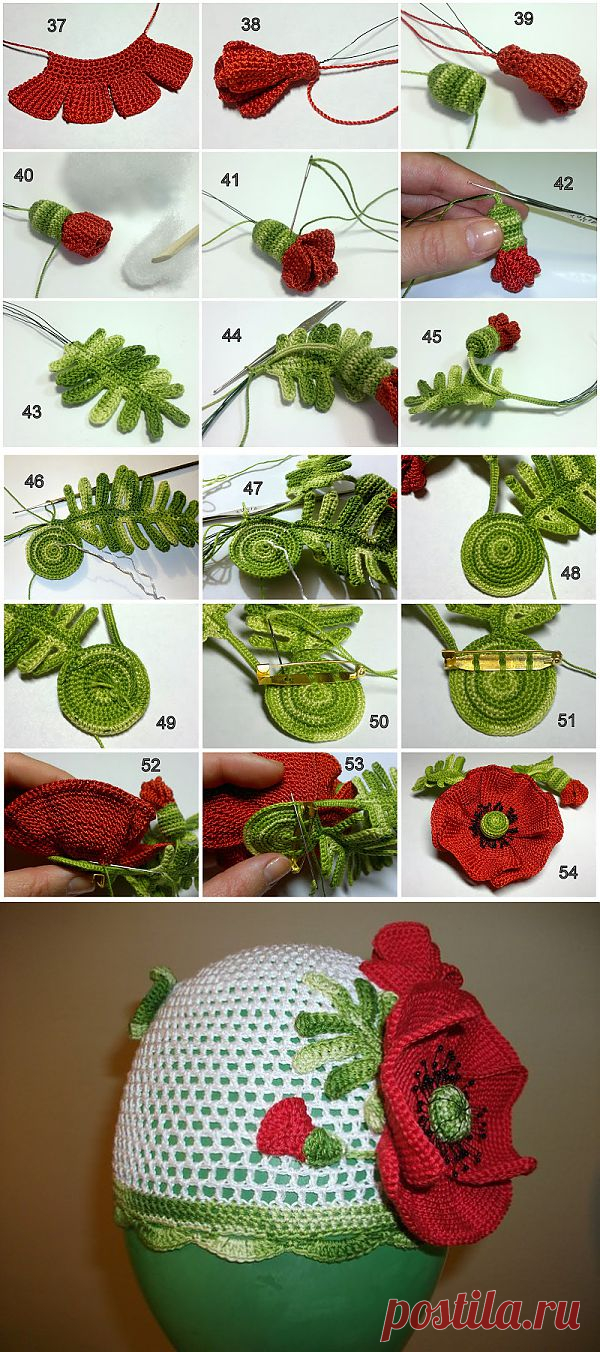 37
38
39
40
41
42
43
44
45
46
47
48
49
50
51
52
53
54

postila.ru