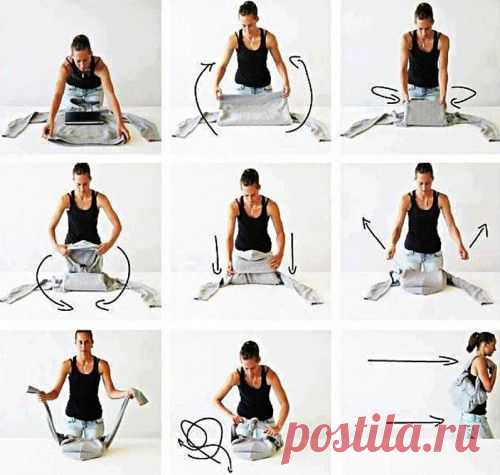 postila.ru