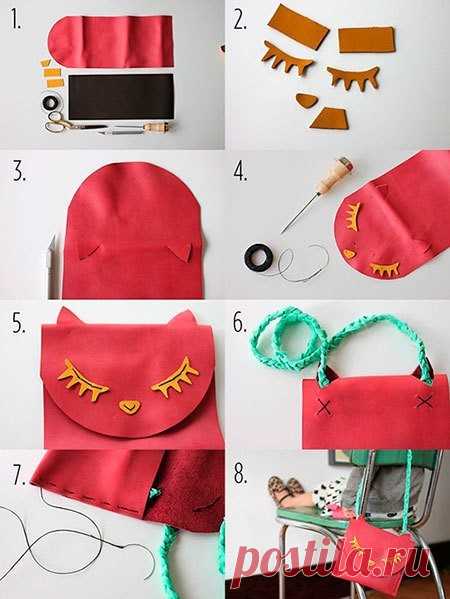 1.

2.

3.

4.

5.

6.

7.

8.

postila.ru