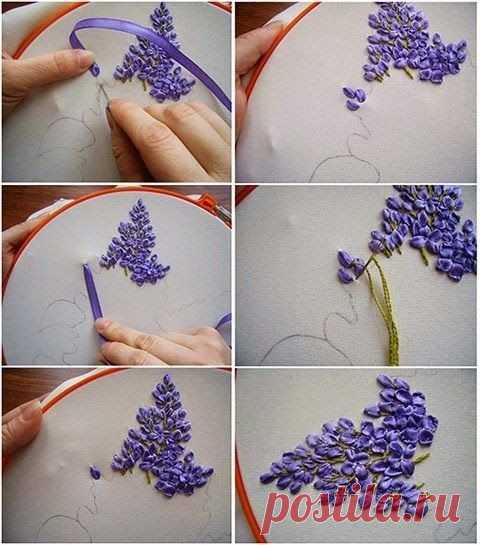 postila.ru