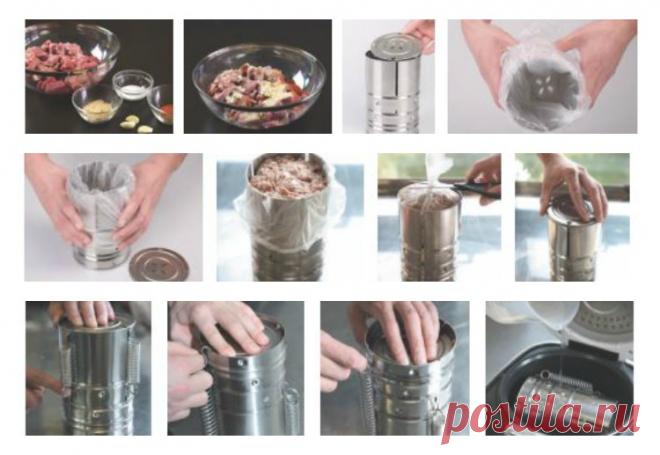 postila.ru