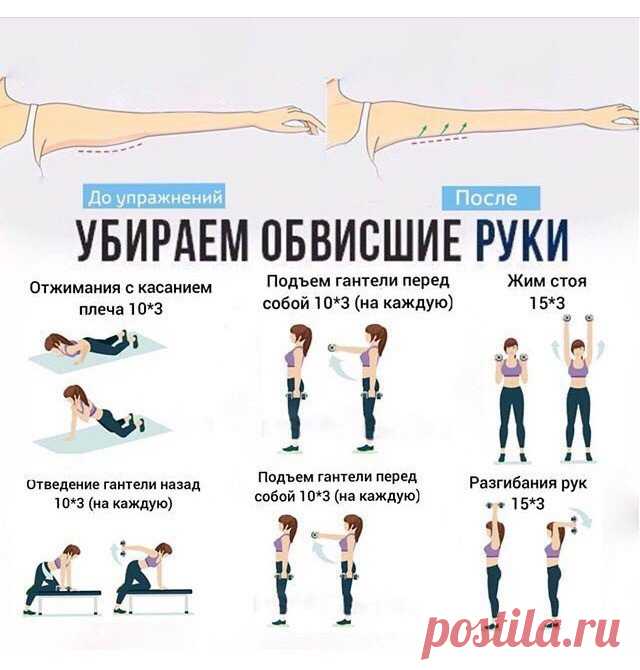 До упражнений

После

УБИРАЕМ ОБВИСШИЕ РУКИ

Отжимания с касанием плеча 10*3

Подъем гантели перед собой 10*3 (на каждую)

Жим стоя 15*3

Отведение гантели назад 10*3 (на каждую)

Подъем гантели перед собой 10*3 (на каждую)

Разгибания рук 15*3

postila.ru