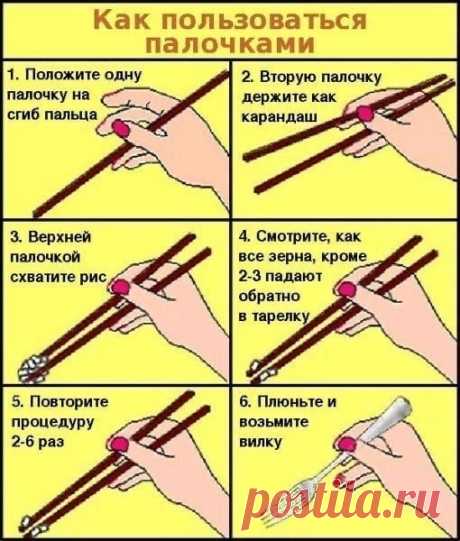 Как пользоваться палочками

1. Положите одну палочку на сгиб пальца

2. Вторую палочку держите как карандаш

3. Верхней палочкой схватите рис

4. Смотрите, как все зерна, кроме 2-3 падают обратно в тарелку

5. Повторите процедуру 2-6 раз

6. Плюньте и возьмите вилку

postila.ru