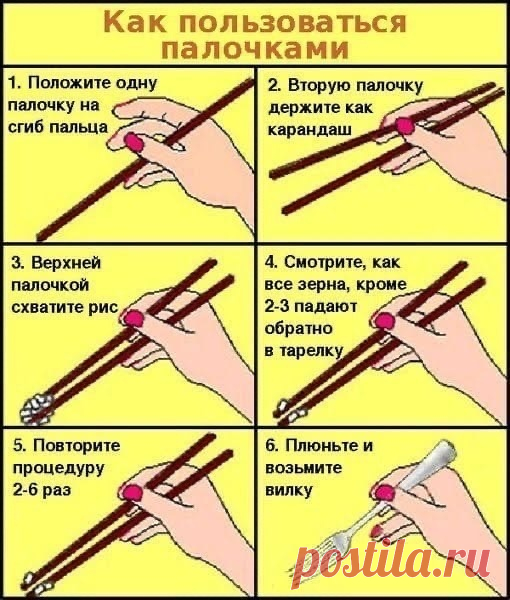 Как пользоваться палочками

1. Положите одну палочку на сгиб пальца

2. Вторую палочку держите как карандаш

3. Верхней палочкой схватите рис

4. Смотрите, как все зерна, кроме 2-3 падают обратно в тарелку

5. Повторите процедуру 2-6 раз

6. Плюньте и возьмите вилку

postila.ru