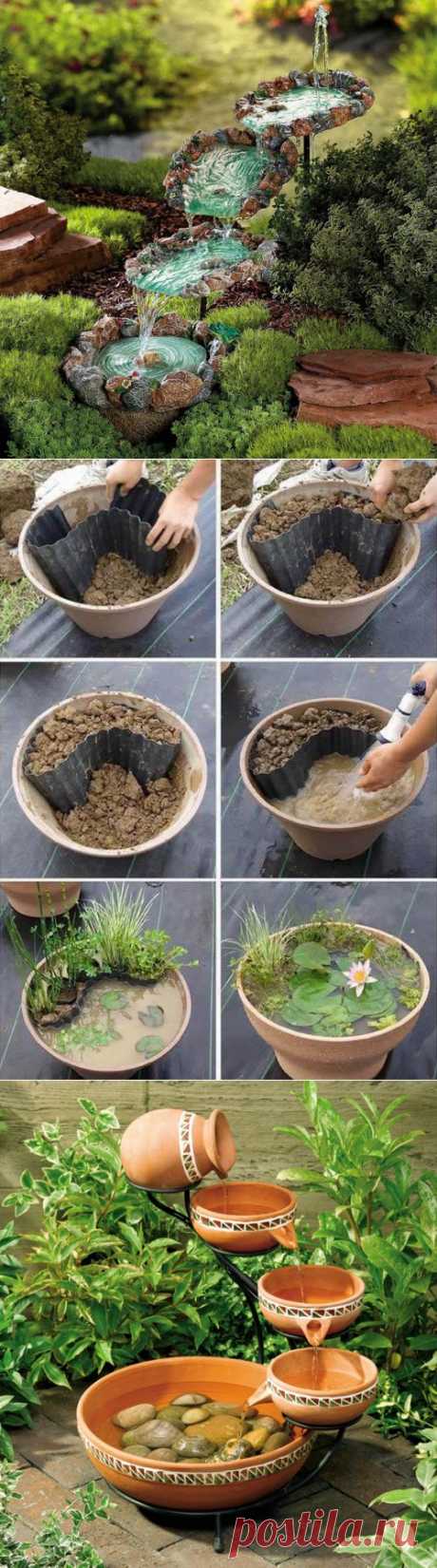 postila.ru