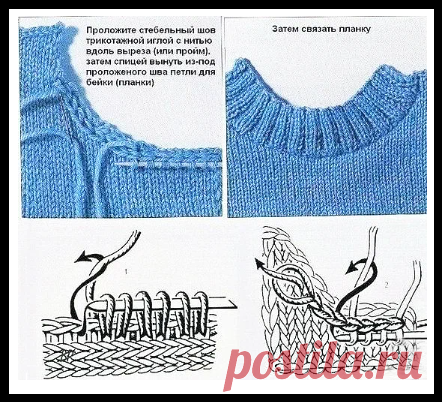 Проложите стебельный шов трикотажной иглой с нитью вдоль выреза (или пройм). затем спицей вынуть из-под проложеного шва петли для бейки (планки)

Затем связать планку

1

2

postila.ru