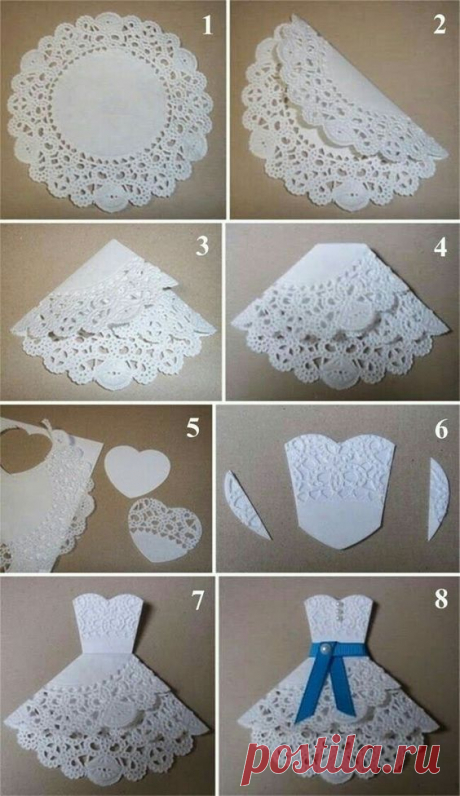 1
2
3
4
5
6
7
8
postila.ru