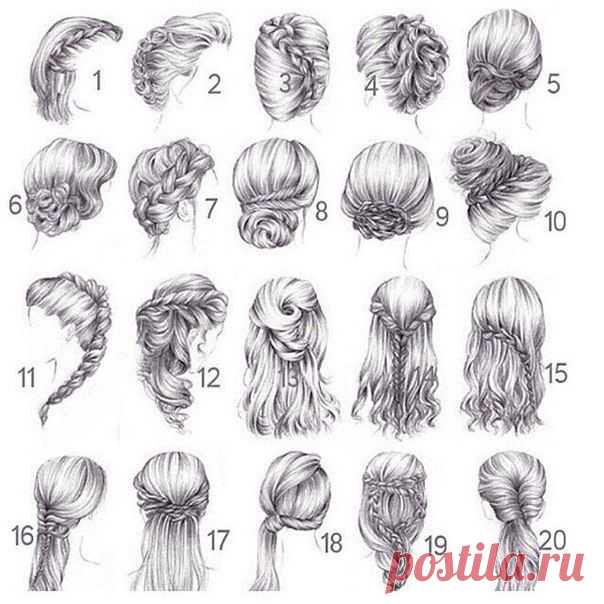 1 2 3 4 5

6 7 8 9 10

11 12 13 14 15

16 17 18 19 20

postila.ru