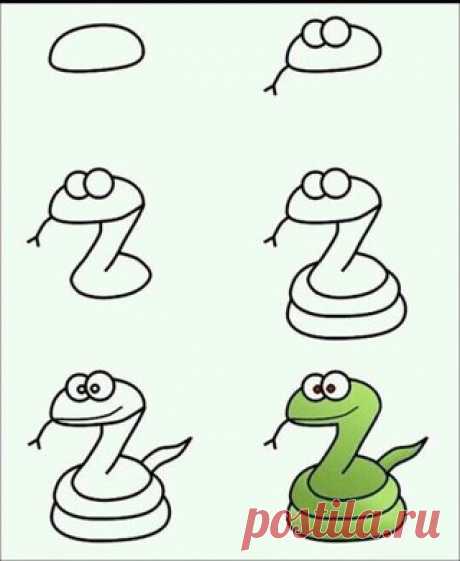 postila.ru