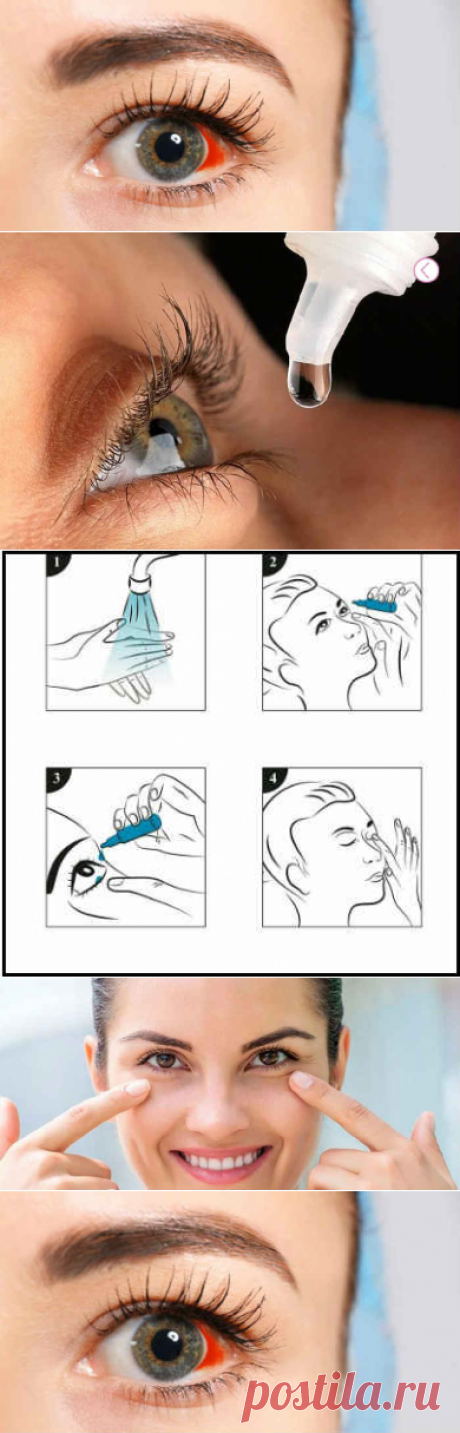 1
2
3
4
postila.ru