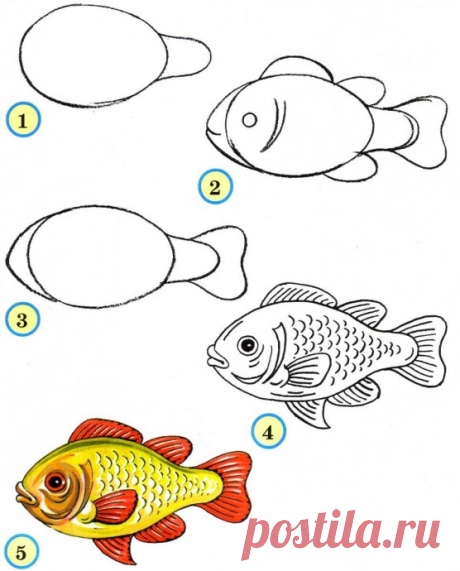 1
2
3
4
5
postila.ru