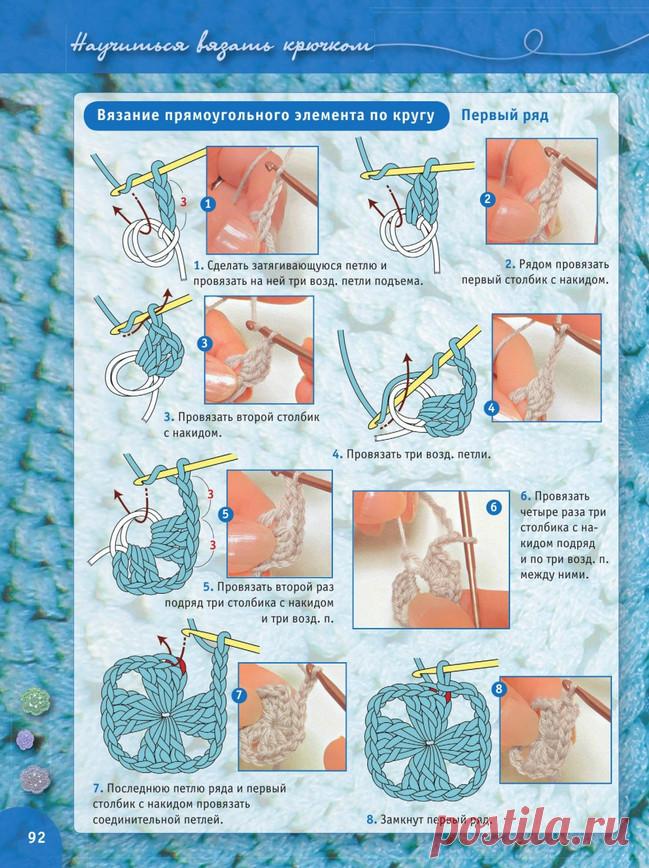 Научиться вязать крючком

Вязание прямоугольного элемента по кругу

Первый ряд

3

1

1. Сделать затягивающуюся петлю и провязать на ней три возд. петли подъема.

2

2. Рядом провязать первый столбик с накидом.

3

3. Провязать второй столбик с накидом.

4

4. Провязать три возд. петли.

3

3

5

5. Провязать второй раз подряд три столбика с накидом и три возд. п.

6

6. Провязать четыре раза три столбика с накидом подряд и по три возд. п. между ними.

7

7. Последнюю петлю ряда и первый столбик с накидом провязать соединительной петлей.

8

8. Замкнут первый ряд.

92

postila.ru