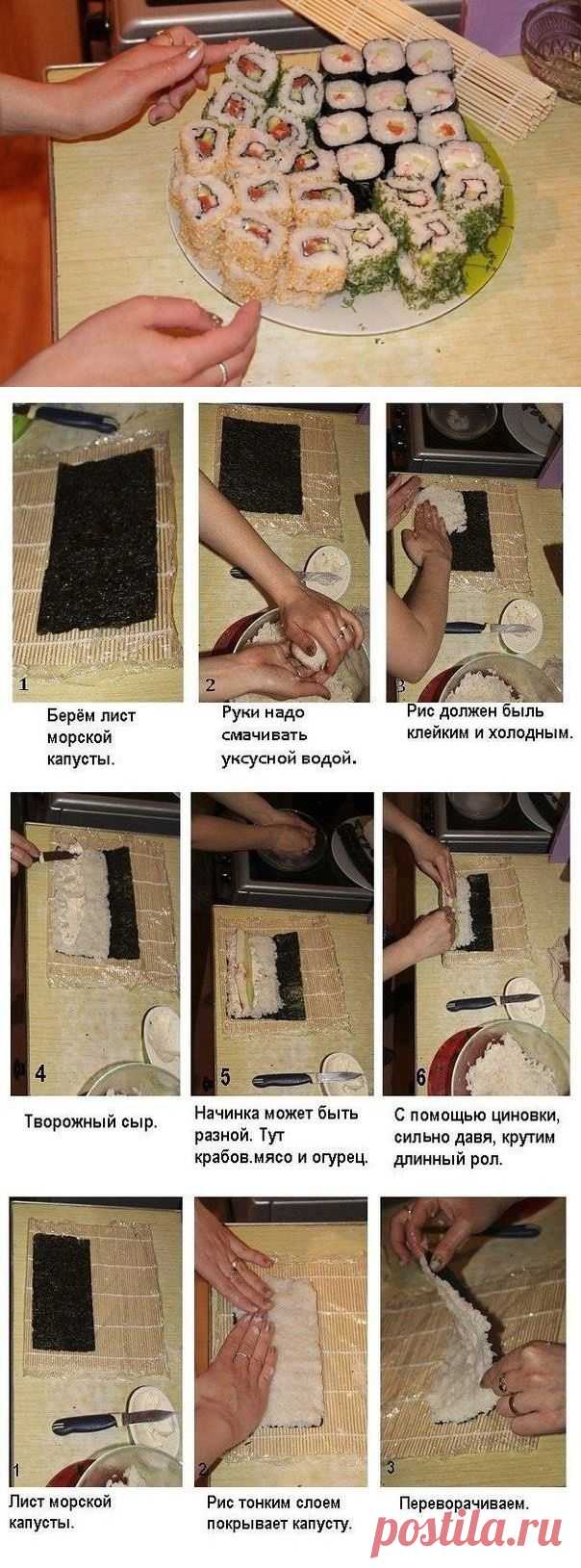 1

Берём лист морской капусты.

2

Руки надо смачивать уксусной водой.

3

Рис должен быль клейким и холодным.

4

Творожный сыр.

5

Начинка может быть разной. Тут крабов.мясо и огурец.

6

С помощью циновки, сильно давя, крутим длинный рол.

1

Лист морской капусты.

2

Рис тонким слоем покрывает капусту.

3

Переворачиваем.

postila.ru