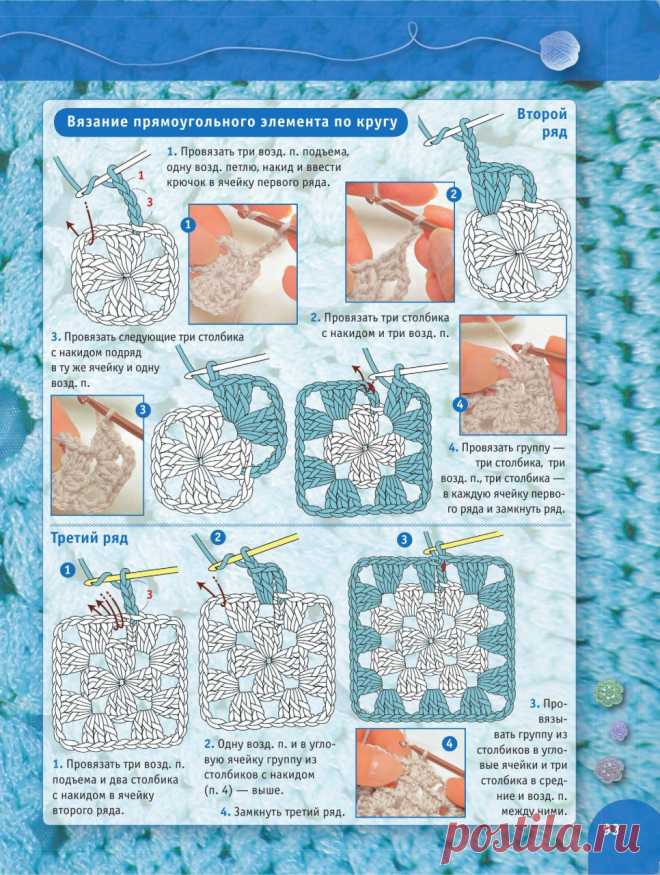 Вязание прямоугольного элемента по кругу

Второй ряд

1. Провязать три возд. п. подъема, одну возд. петлю, накид и ввести крючок в ячейку первого ряда.

1

3

1

2

2. Провязать три столбика с накидом и три возд. п.

3. Провязать следующие три столбика с накидом подряд в ту же ячейку и одну возд. п.

3

4

4. Провязать группу — три столбика, три возд. п., три столбика — в каждую ячейку первого ряда и замкнуть ряд.

Третий ряд

1

3

2

3

1. Провязать три возд. п. подъема и два столбика с накидом в ячейку второго ряда.

2. Одну возд. п. и в угловую ячейку группу из столбиков с накидом (п. 4) — выше.

4. Замкнуть третий ряд.

4

3. Провязывать группу из столбиков в угловые ячейки и три столбика в средние и возд. п. между ними.

postila.ru