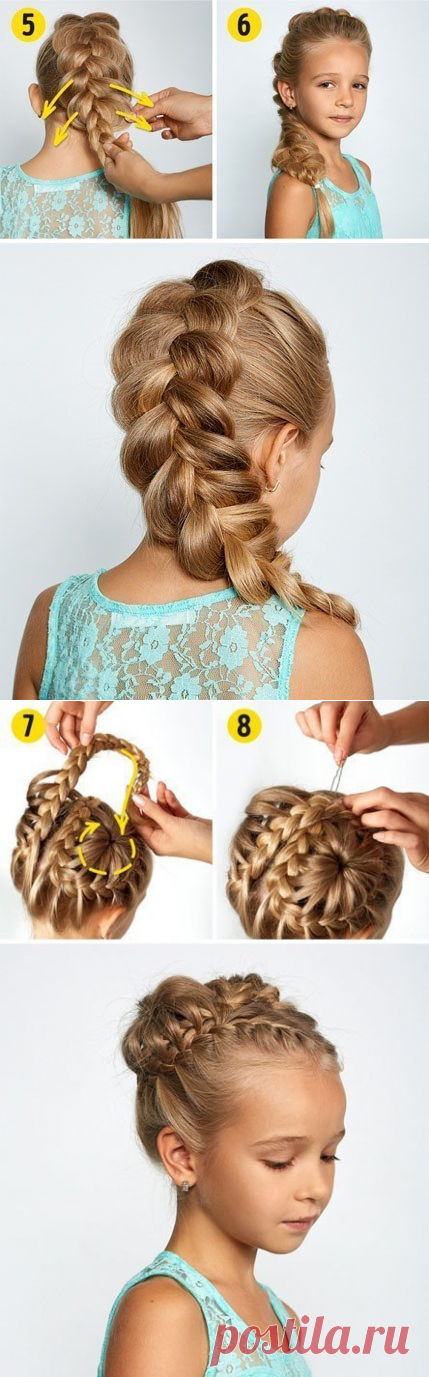 5
6
7
8
postila.ru