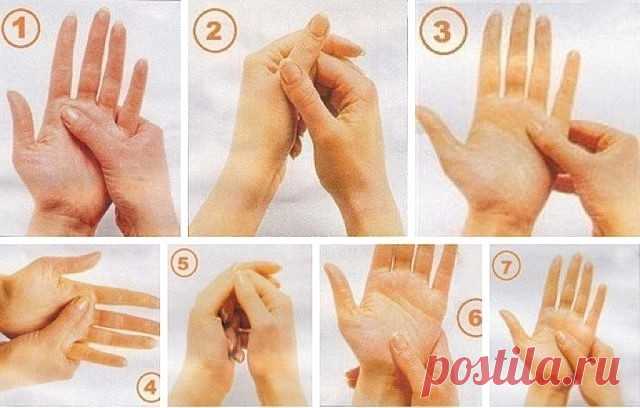 1
2
3
4
5
6
7
postila.ru