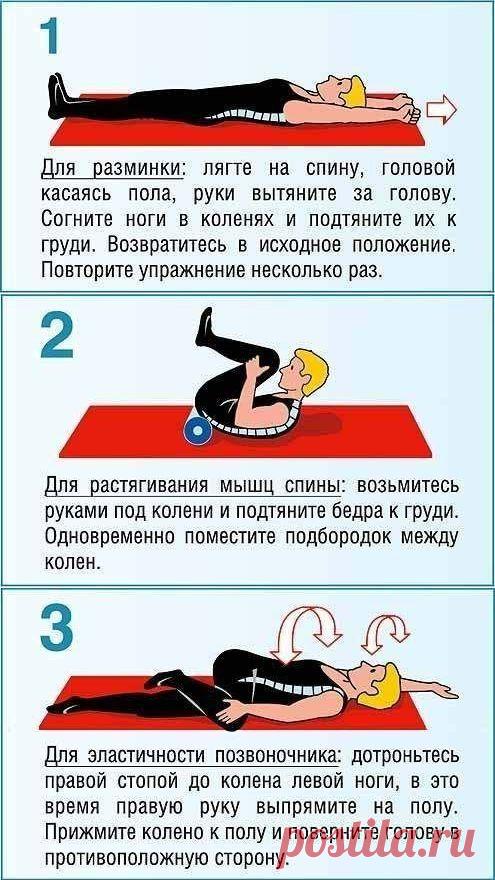 1

Для разминки: лягте на спину, головой касаясь пола, руки вытяните за голову. Согните ноги в коленях и подтяните их к груди. Возвратитесь в исходное положение. Повторите упражнение несколько раз.

2

Для растягивания мышц спины: возьмитесь руками под колени и подтяните бедра к груди. Одновременно поместите подбородок между колен.

3

Для эластичности позвоночника: дотроньтесь правой стопой до колена левой ноги, в это время правую руку выпрямите на полу. Прижмите колено к полу и поверните голову в противоположную сторону.

postila.ru