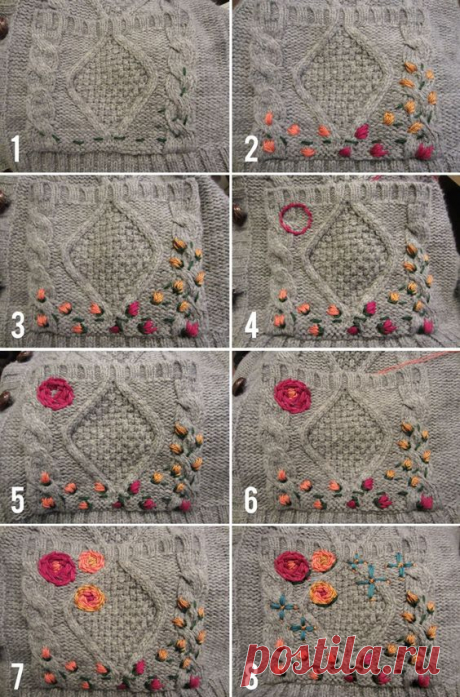 1
2
3
4
5
6
7
8
postila.ru