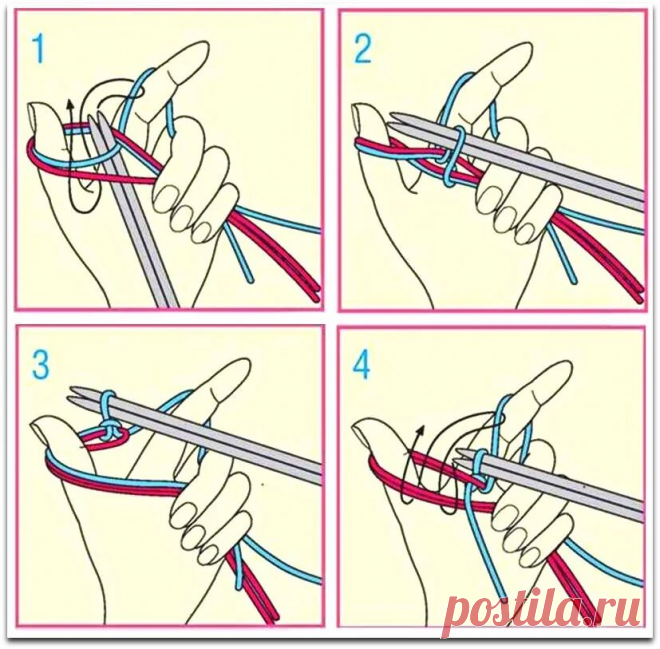 1

2

3

4

postila.ru