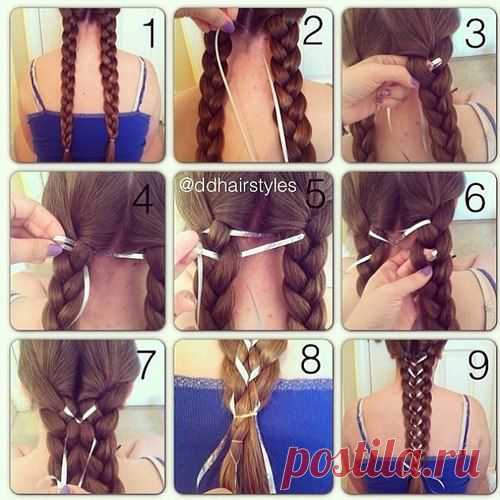 1

2

3

4

@ddhairstyles 5

6

7

8

9

postila.ru