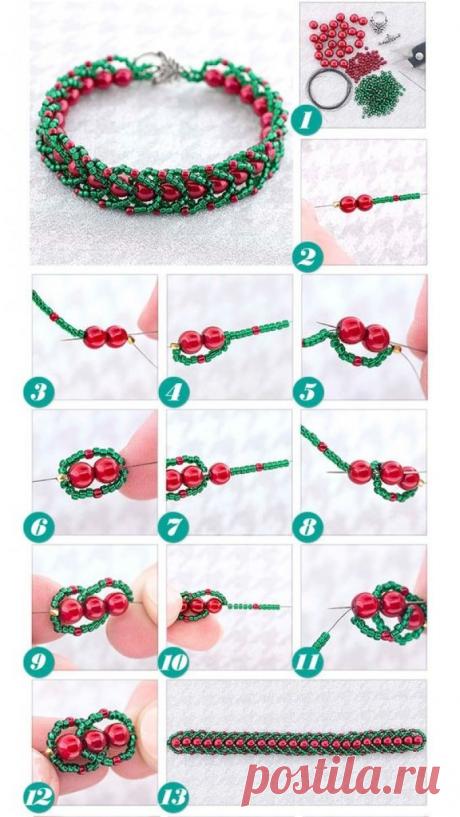 1
2
3
4
5
6
7
8
9
10
11
12
13
postila.ru